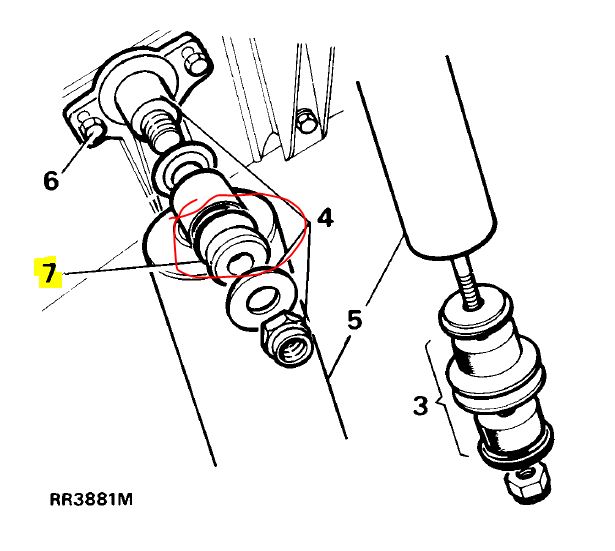 6
4
7
5
3
RR3881M